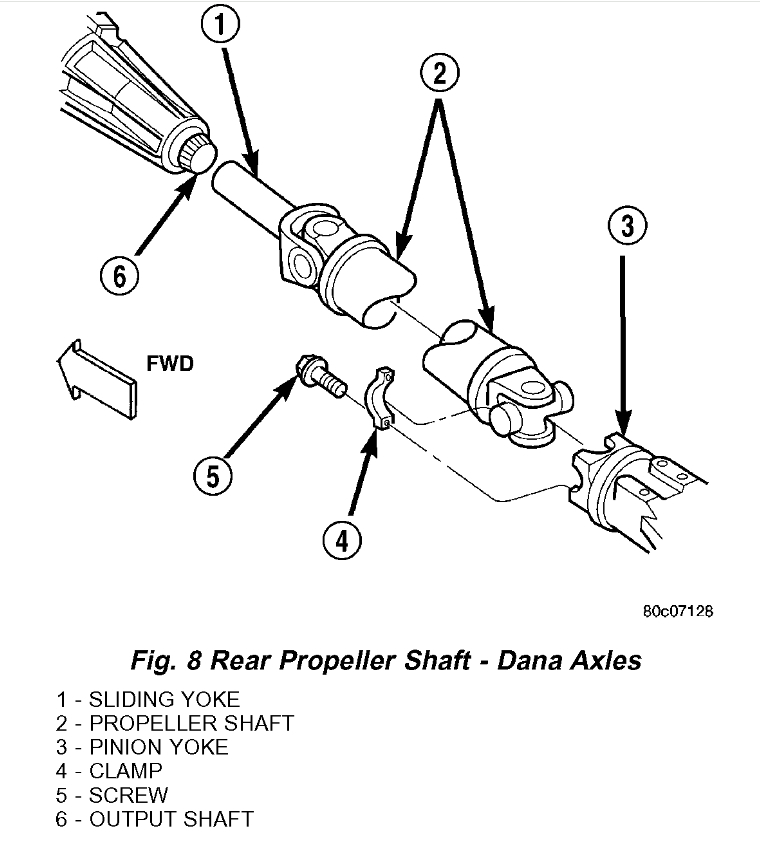 1
2
3
6
FWD
5
4
80c07128

Fig. 8 Rear Propeller Shaft - Dana Axles

1 - SLIDING YOKE
2 - PROPELLER SHAFT
3 - PINION YOKE
4 - CLAMP
5 - SCREW
6 - OUTPUT SHAFT