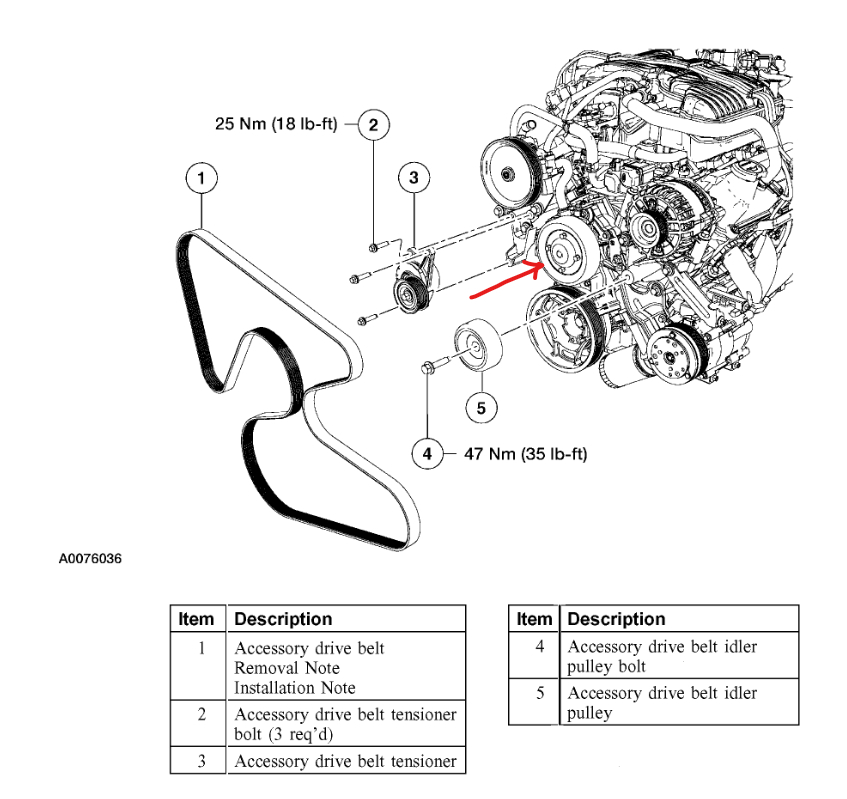 25 Nm (18 lb-ft) 2

1

3

5

4 47 Nm (35 lb-ft)

A0076036

| Item | Description |
|---|---|
| 1 | Accessory drive belt Removal Note Installation Note |
| 2 | Accessory drive belt tensioner bolt (3 req'd) |
| 3 | Accessory drive belt tensioner |

| Item | Description |
|---|---|
| 4 | Accessory drive belt idler pulley bolt |
| 5 | Accessory drive belt idler pulley |