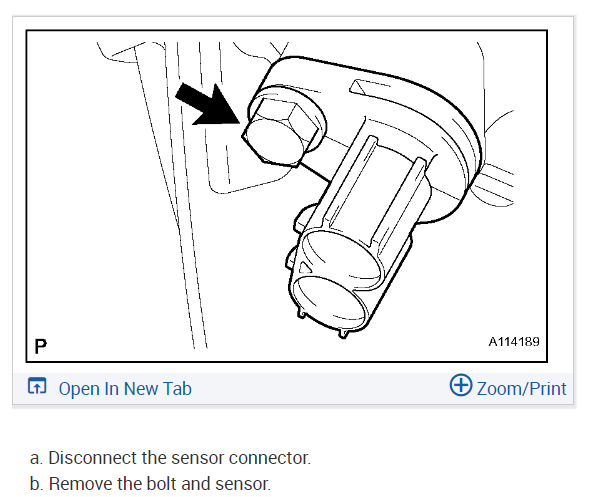 P

A114189

Open In New Tab

Zoom/Print

a. Disconnect the sensor connector.

b. Remove the bolt and sensor.