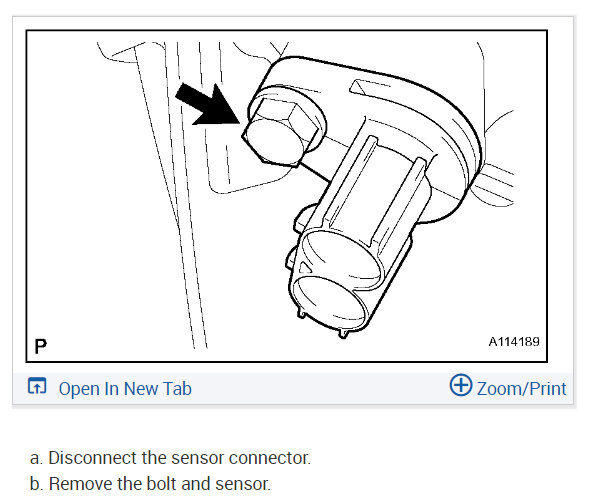 P

A114189

Open In New Tab

Zoom/Print

a. Disconnect the sensor connector.

b. Remove the bolt and sensor.