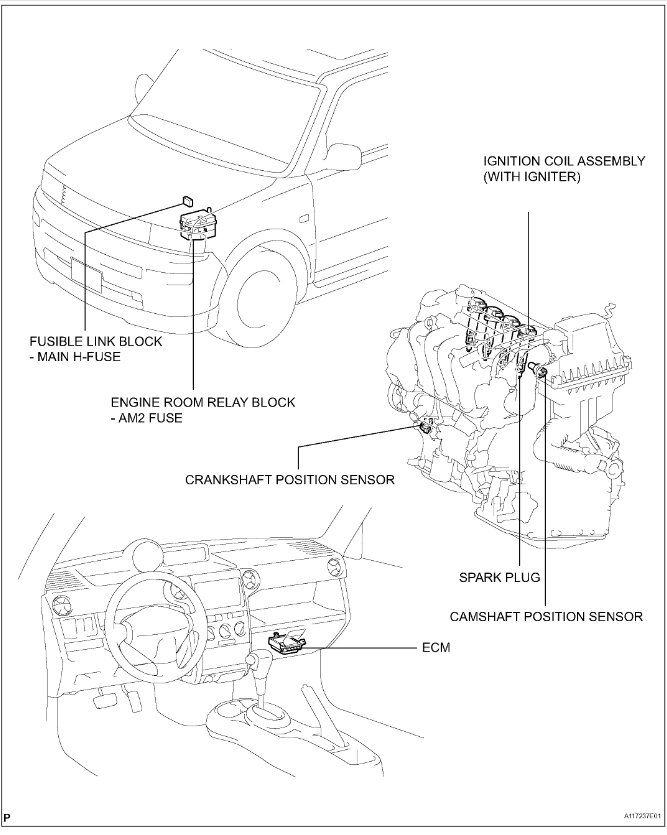 IGNITION COIL ASSEMBLY
(WITH IGNITER)

FUSIBLE LINK BLOCK
- MAIN H-FUSE

ENGINE ROOM RELAY BLOCK
- AM2 FUSE

CRANKSHAFT POSITION SENSOR

SPARK PLUG

CAMSHAFT POSITION SENSOR

ECM

P

A117237E01