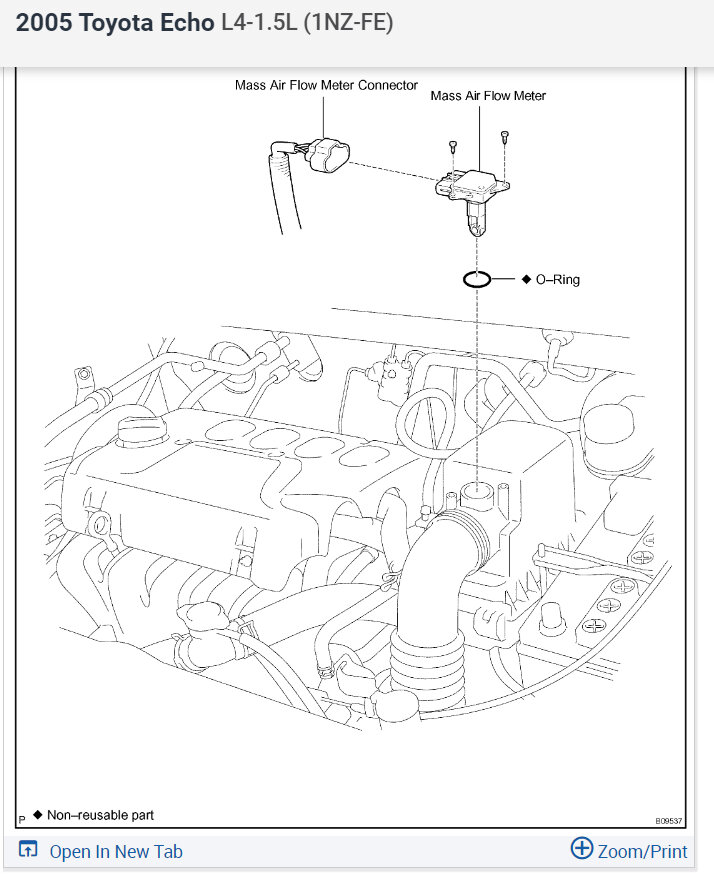 2005 Toyota Echo L4-1.5L (1NZ-FE)

Mass Air Flow Meter Connector

Mass Air Flow Meter

◆ O–Ring

P ◆ Non–reusable part

B09537

Open In New Tab

Zoom/Print