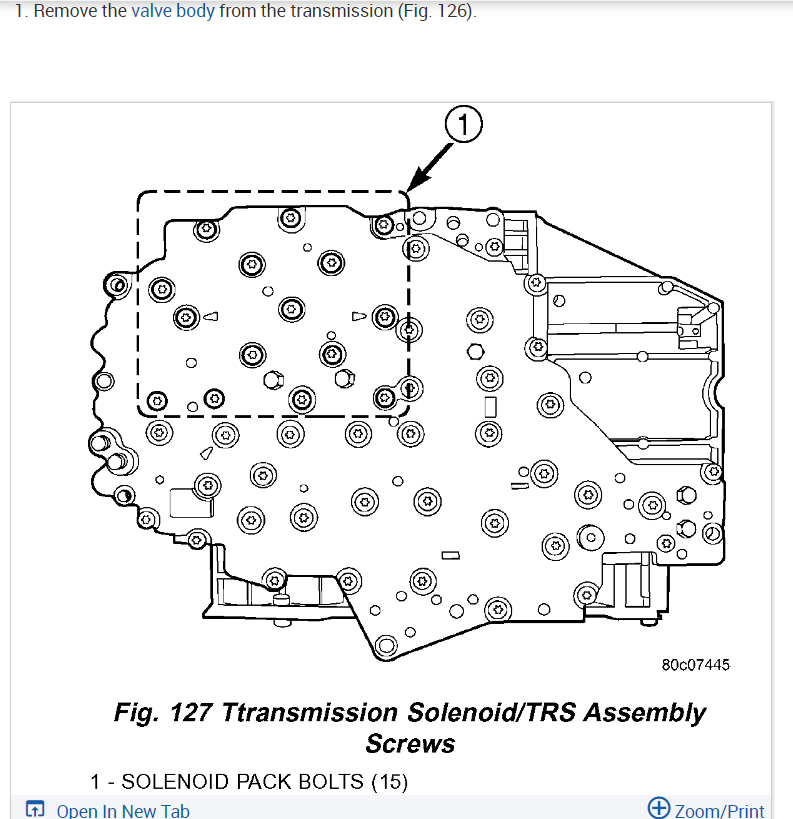 1. Remove the valve body from the transmission (Fig. 126).

1

80c07445

Fig. 127 Ttransmission Solenoid/TRS Assembly Screws

1 - SOLENOID PACK BOLTS (15)

Open In New Tab

Zoom/Print