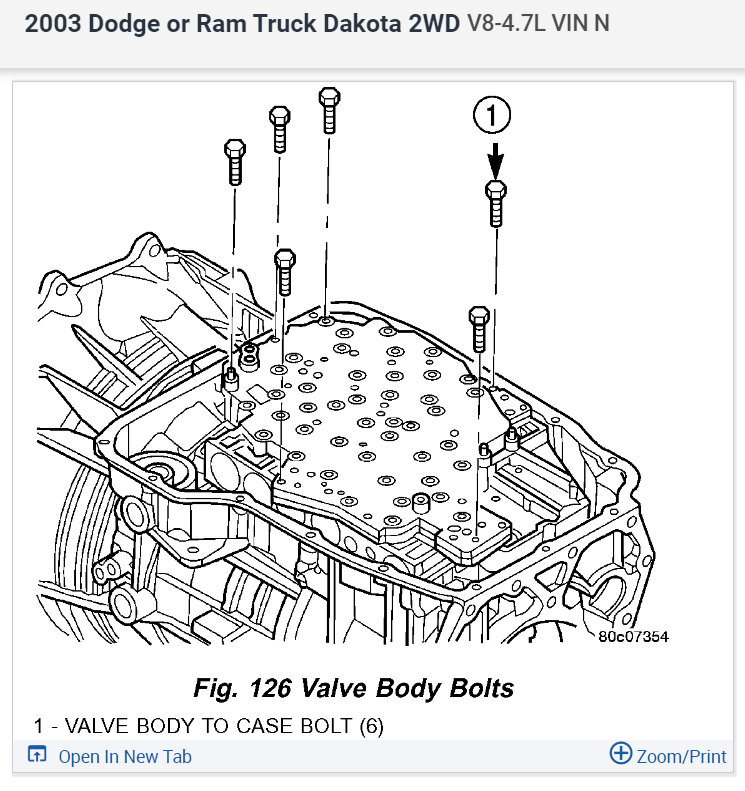 2003 Dodge or Ram Truck Dakota 2WD V8-4.7L VIN N

1

80c07354

Fig. 126 Valve Body Bolts

1 - VALVE BODY TO CASE BOLT (6)

Open In New Tab

Zoom/Print