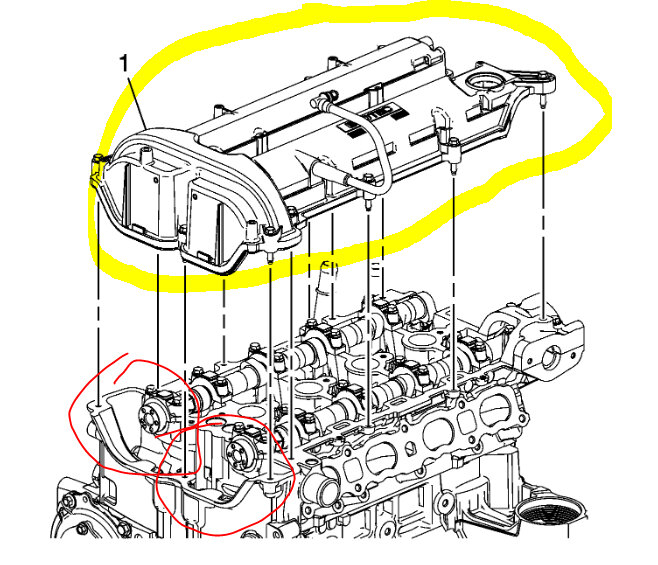 1