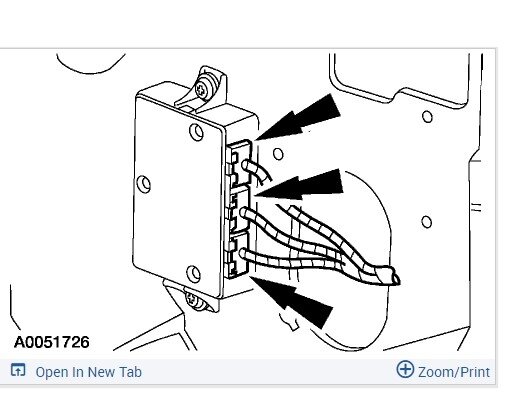 A0051726

Open In New Tab

Zoom/Print