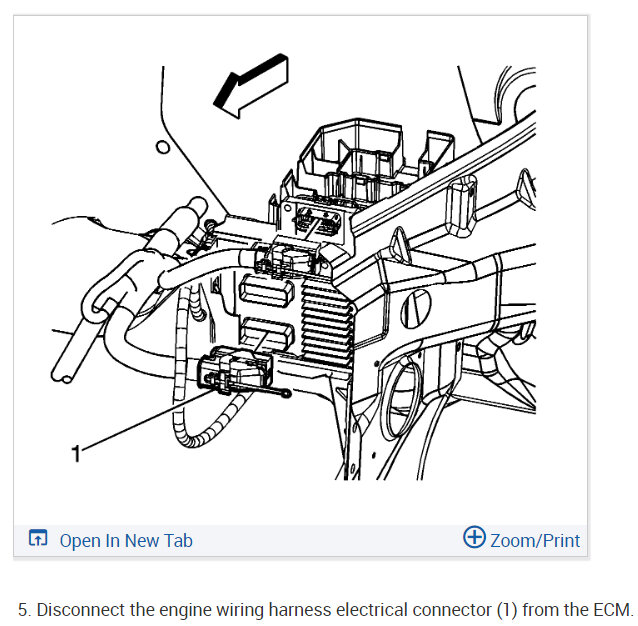 1

Open In New Tab

Zoom/Print

5. Disconnect the engine wiring harness electrical connector (1) from the ECM.