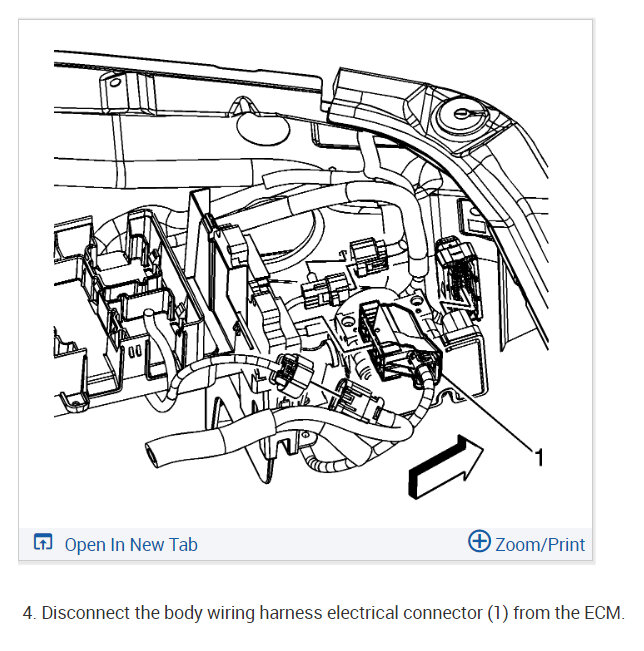 1

Open In New Tab

Zoom/Print

4. Disconnect the body wiring harness electrical connector (1) from the ECM.