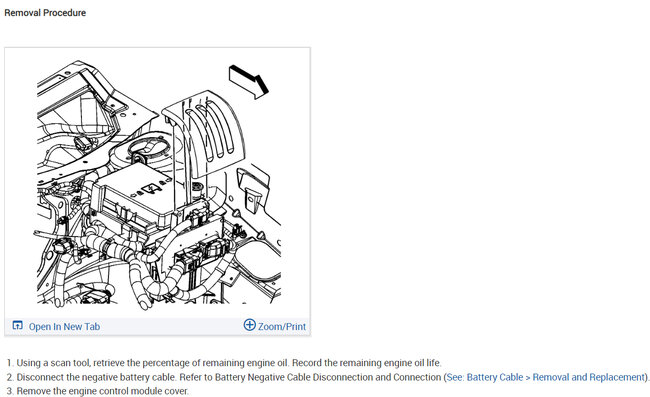 Removal Procedure

Open In New Tab

Zoom/Print

1. Using a scan tool, retrieve the percentage of remaining engine oil. Record the remaining engine oil life.
2. Disconnect the negative battery cable. Refer to Battery Negative Cable Disconnection and Connection (See: Battery Cable > Removal and Replacement).
3. Remove the engine control module cover.