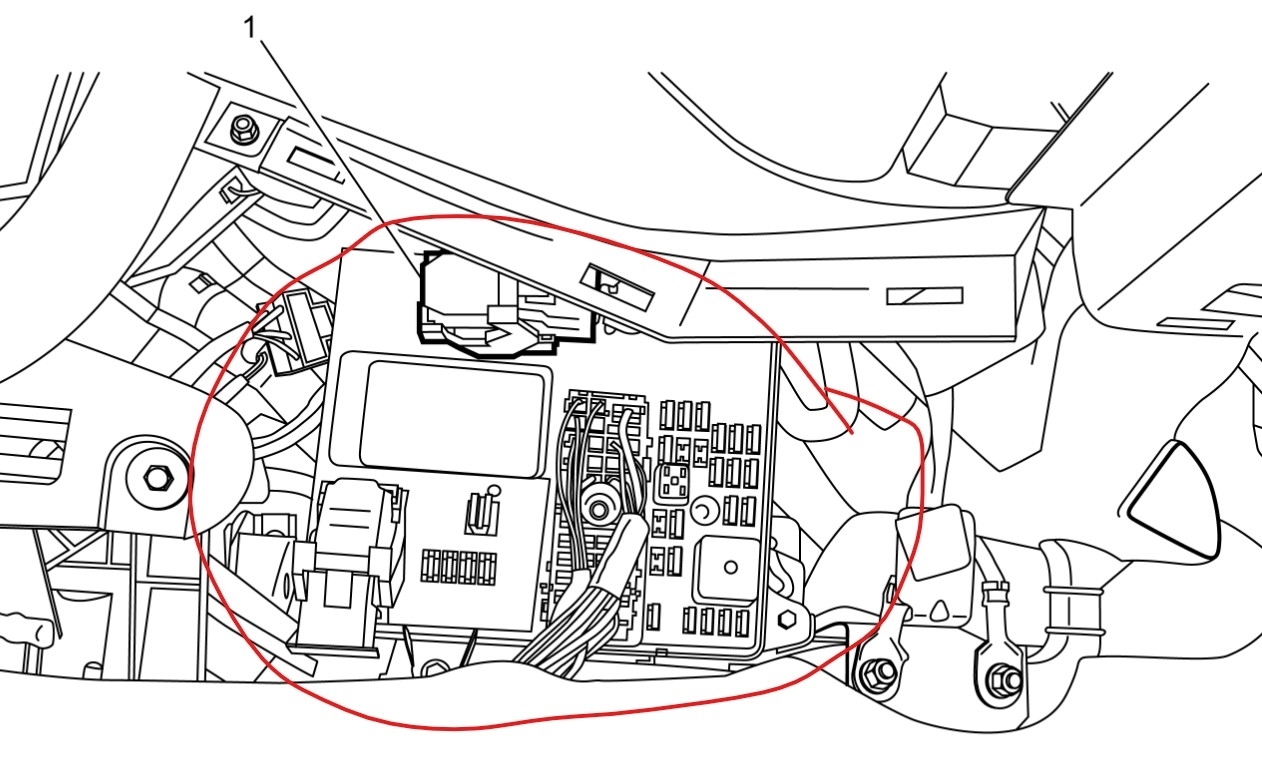 1