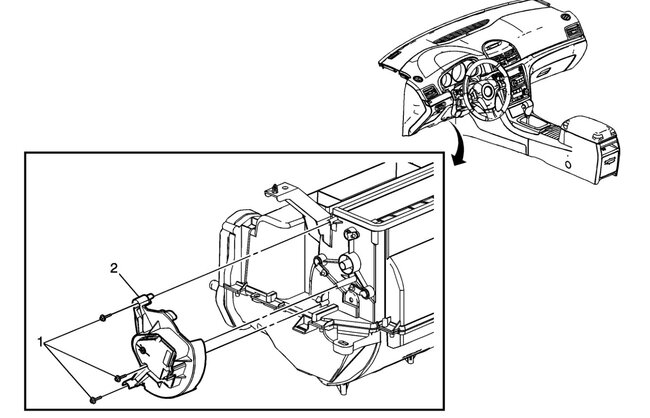 2
1