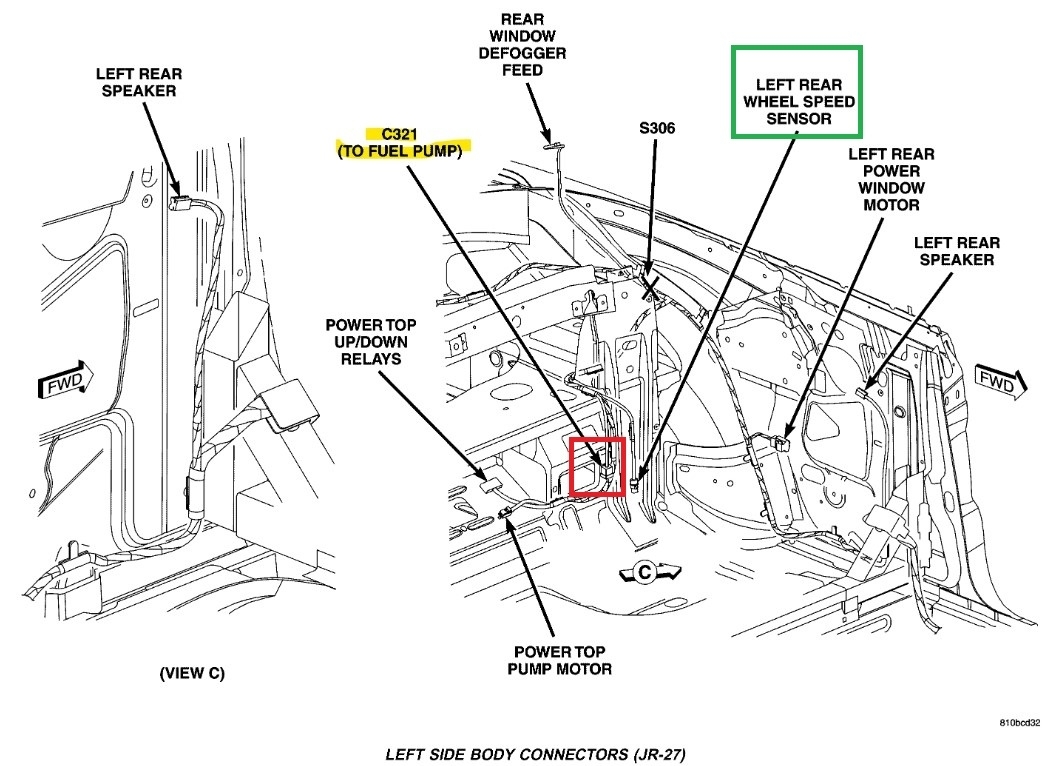 LEFT REAR SPEAKER

FWD

(VIEW C)

REAR WINDOW DEFOGGER FEED

C321 (TO FUEL PUMP)

S306

LEFT REAR WHEEL SPEED SENSOR

LEFT REAR POWER WINDOW MOTOR

LEFT REAR SPEAKER

POWER TOP UP/DOWN RELAYS

FWD

C

POWER TOP PUMP MOTOR

810bcd32

LEFT SIDE BODY CONNECTORS (JR-27)