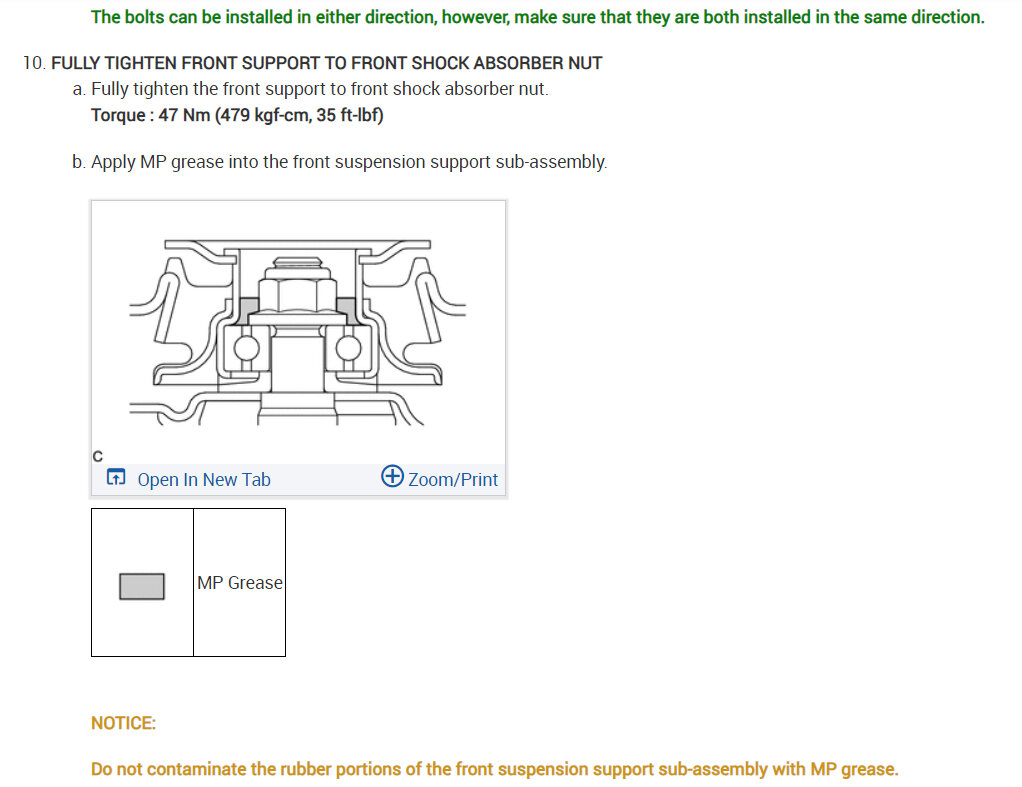 The bolts can be installed in either direction, however, make sure that they are both installed in the same direction.

10. FULLY TIGHTEN FRONT SUPPORT TO FRONT SHOCK ABSORBER NUT

a. Fully tighten the front support to front shock absorber nut.

Torque : 47 Nm (479 kgf-cm, 35 ft-lbf)

b. Apply MP grease into the front suspension support sub-assembly.

C

Open In New Tab

Zoom/Print

|  | MP Grease |
|---|---|

NOTICE:

Do not contaminate the rubber portions of the front suspension support sub-assembly with MP grease.