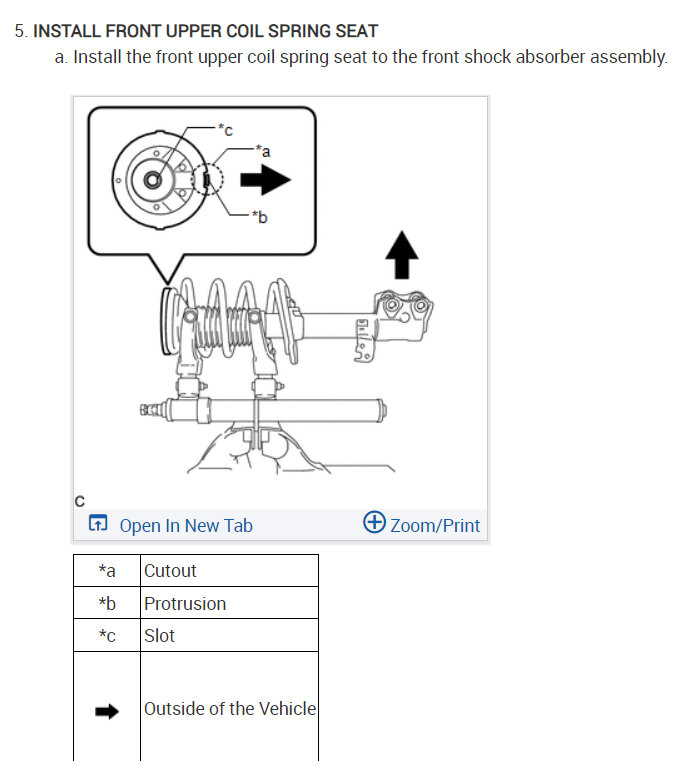 5. INSTALL FRONT UPPER COIL SPRING SEAT

a. Install the front upper coil spring seat to the front shock absorber assembly.

*c
*a
*b

C

Open In New Tab
Zoom/Print

| *a | Cutout |
|---|---|
| *b | Protrusion |
| *c | Slot |
| ➡ | Outside of the Vehicle |