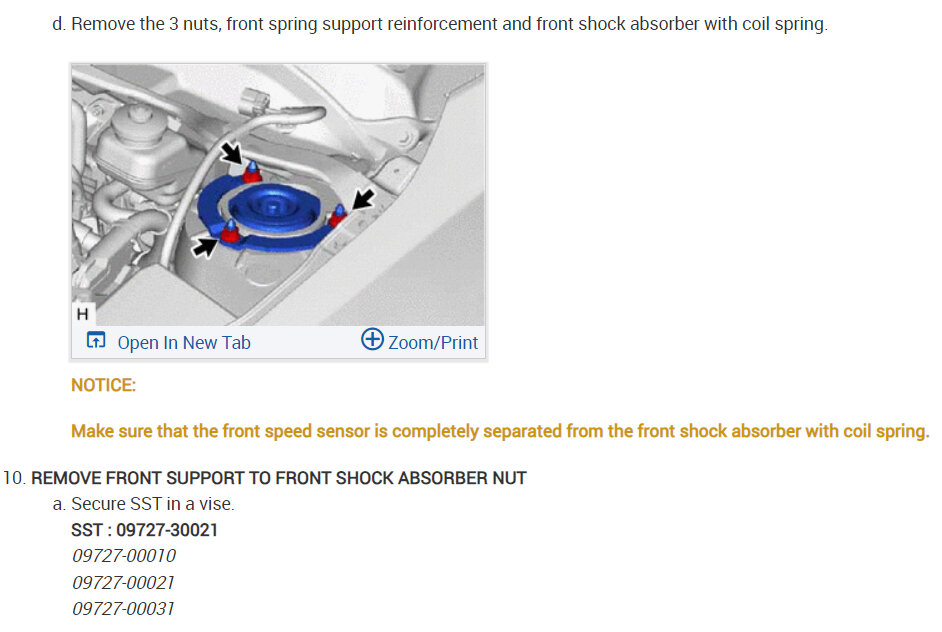 d. Remove the 3 nuts, front spring support reinforcement and front shock absorber with coil spring.

H

Open In New Tab

Zoom/Print

NOTICE:

Make sure that the front speed sensor is completely separated from the front shock absorber with coil spring.

10. REMOVE FRONT SUPPORT TO FRONT SHOCK ABSORBER NUT

a. Secure SST in a vise.

SST : 09727-30021

09727-00010

09727-00021

09727-00031