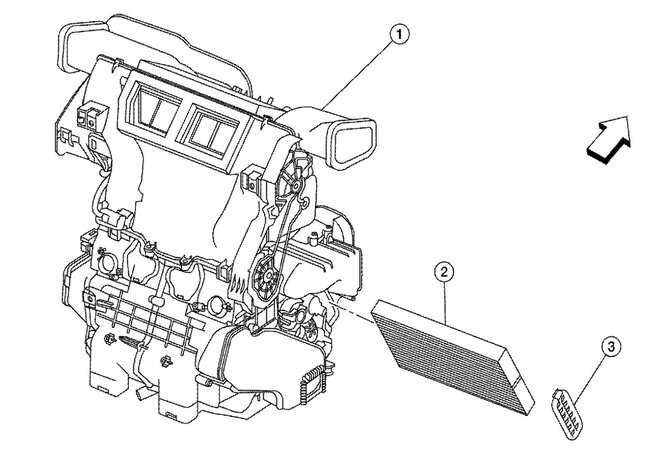 1
2
3