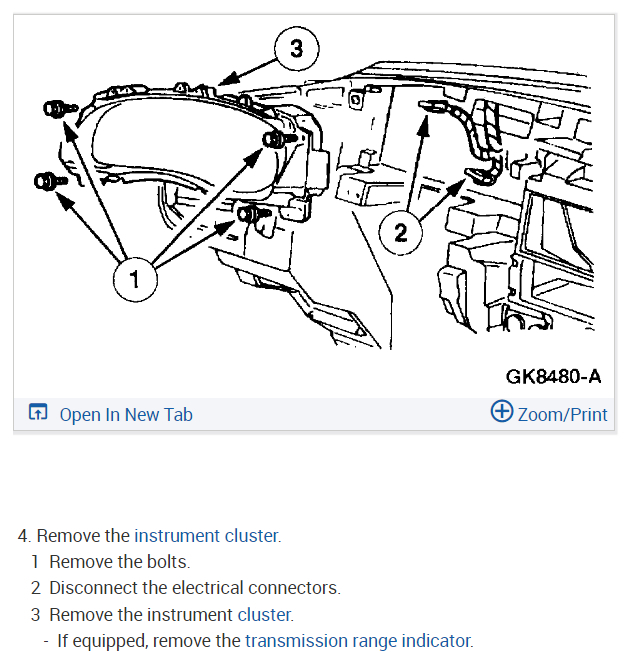 3

2

1

GK8480-A

Open In New Tab

Zoom/Print

4. Remove the instrument cluster.

1 Remove the bolts.

2 Disconnect the electrical connectors.

3 Remove the instrument cluster.

- If equipped, remove the transmission range indicator.