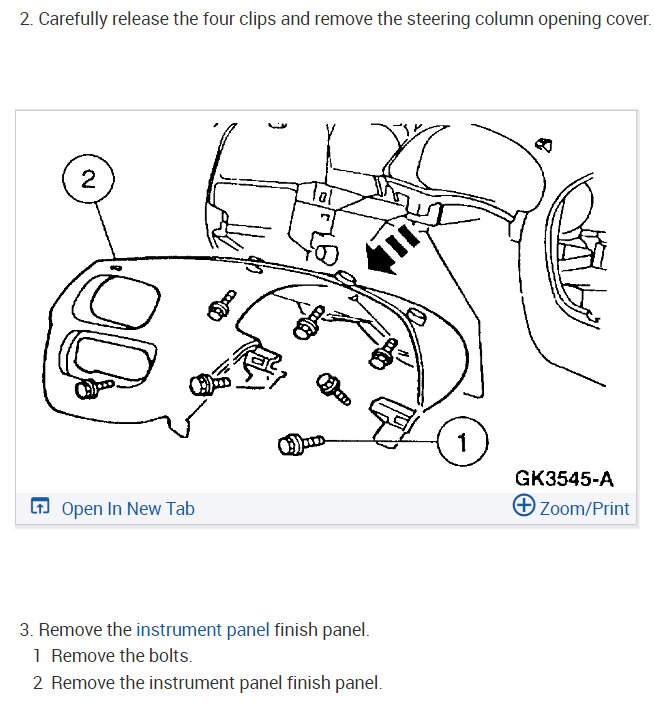 2. Carefully release the four clips and remove the steering column opening cover.

2

1

GK3545-A

Open In New Tab

Zoom/Print

3. Remove the instrument panel finish panel.

1 Remove the bolts.

2 Remove the instrument panel finish panel.