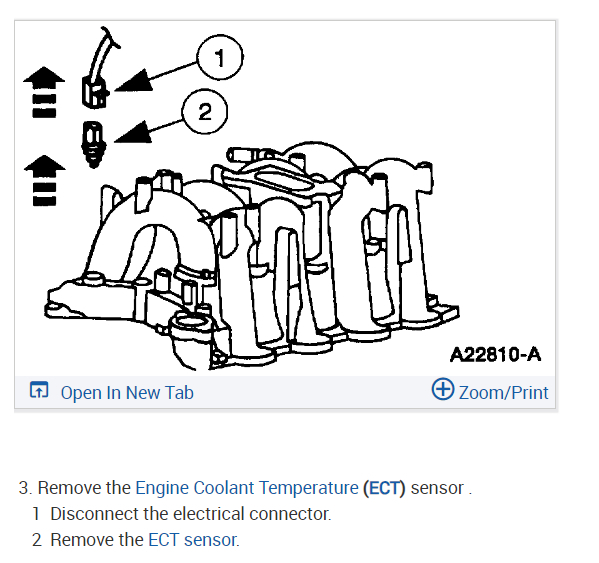 1

2

A22810-A

Open In New Tab

Zoom/Print

3. Remove the Engine Coolant Temperature (ECT) sensor .

1 Disconnect the electrical connector.

2 Remove the ECT sensor.