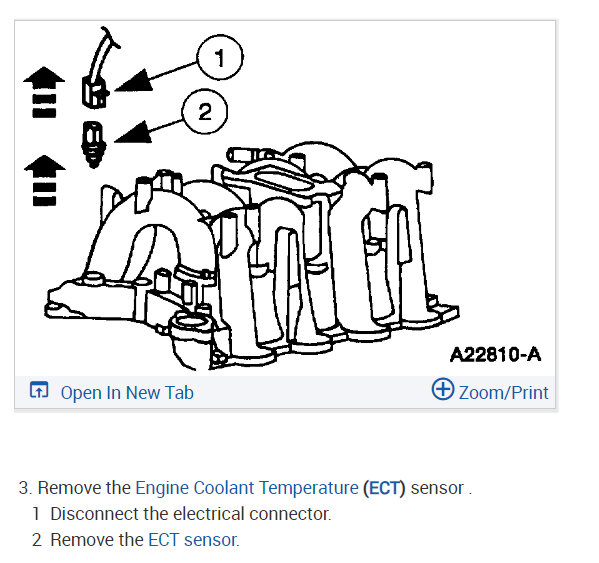 1

2

A22810-A

Open In New Tab

Zoom/Print

3. Remove the Engine Coolant Temperature (ECT) sensor .

1 Disconnect the electrical connector.

2 Remove the ECT sensor.