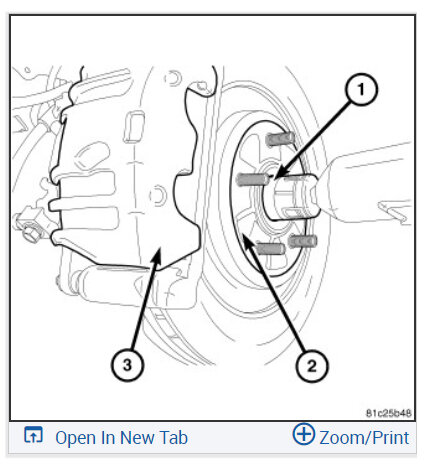 1
3
2
81c25b48
Open In New Tab
Zoom/Print