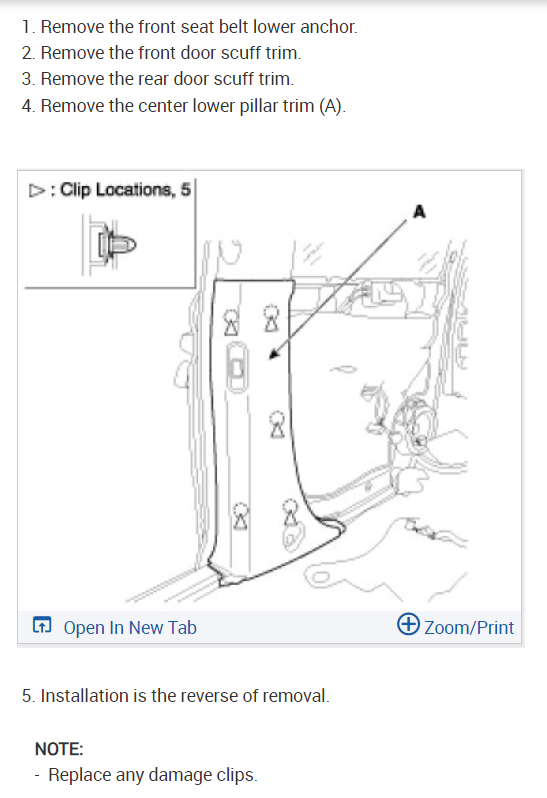 1. Remove the front seat belt lower anchor.
2. Remove the front door scuff trim.
3. Remove the rear door scuff trim.
4. Remove the center lower pillar trim (A).

▷ : Clip Locations, 5

A

Open In New Tab

Zoom/Print

5. Installation is the reverse of removal.

NOTE:
- Replace any damage clips.