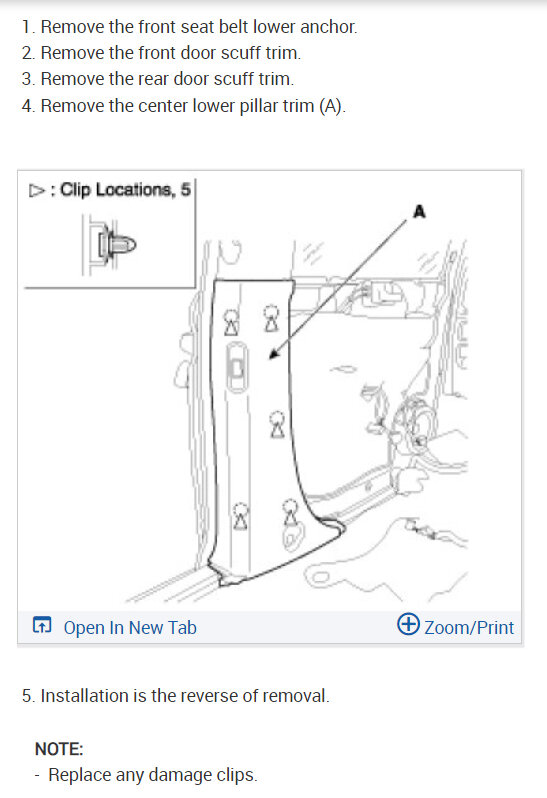 1. Remove the front seat belt lower anchor.
2. Remove the front door scuff trim.
3. Remove the rear door scuff trim.
4. Remove the center lower pillar trim (A).

▷ : Clip Locations, 5

A

Open In New Tab

Zoom/Print

5. Installation is the reverse of removal.

NOTE:
- Replace any damage clips.