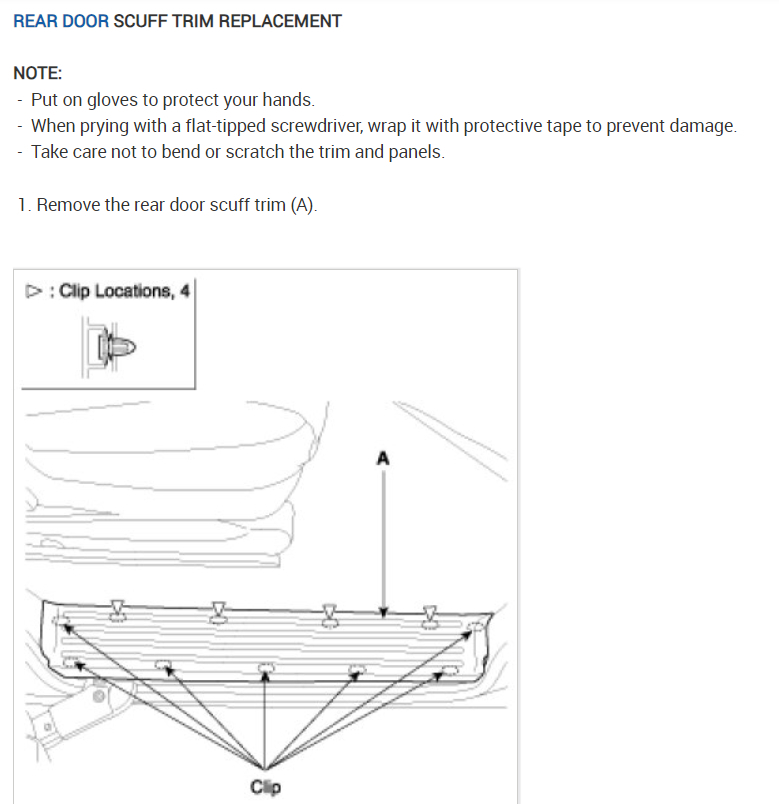 REAR DOOR SCUFF TRIM REPLACEMENT

NOTE:
- Put on gloves to protect your hands.
- When prying with a flat-tipped screwdriver, wrap it with protective tape to prevent damage.
- Take care not to bend or scratch the trim and panels.

1. Remove the rear door scuff trim (A).

▷ : Clip Locations, 4

A

Clip