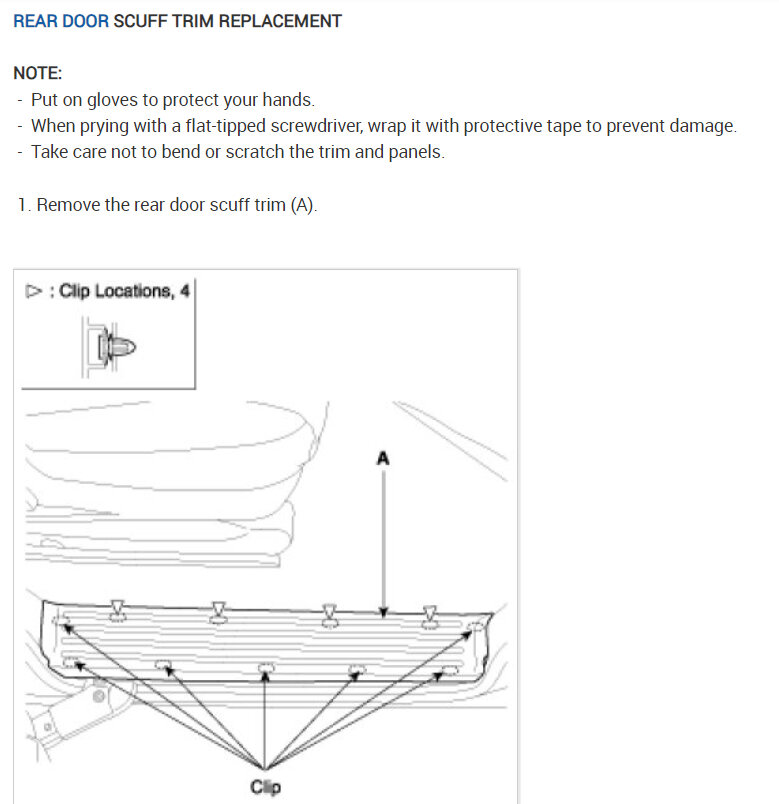 REAR DOOR SCUFF TRIM REPLACEMENT

NOTE:
- Put on gloves to protect your hands.
- When prying with a flat-tipped screwdriver, wrap it with protective tape to prevent damage.
- Take care not to bend or scratch the trim and panels.

1. Remove the rear door scuff trim (A).

▷ : Clip Locations, 4

A

Clip