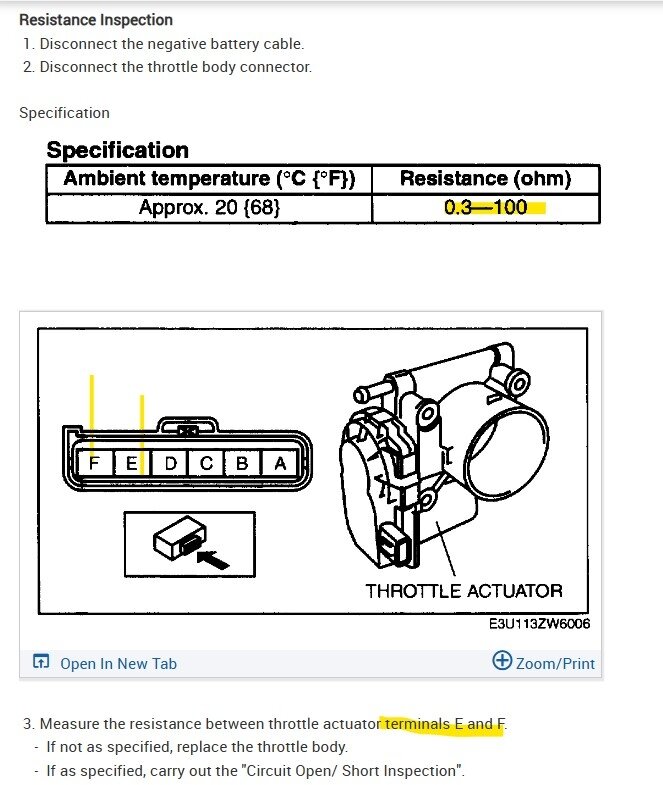 Resistance Inspection

1. Disconnect the negative battery cable.
2. Disconnect the throttle body connector.

Specification

Specification

| Ambient temperature (°C {°F}) | Resistance (ohm) |
|---|---|
| Approx. 20 {68} | 0.3—100 |

F E D C B A

THROTTLE ACTUATOR

E3U113ZW6006

Open In New Tab

Zoom/Print

3. Measure the resistance between throttle actuator terminals E and F.
- If not as specified, replace the throttle body.
- If as specified, carry out the "Circuit Open/ Short Inspection".