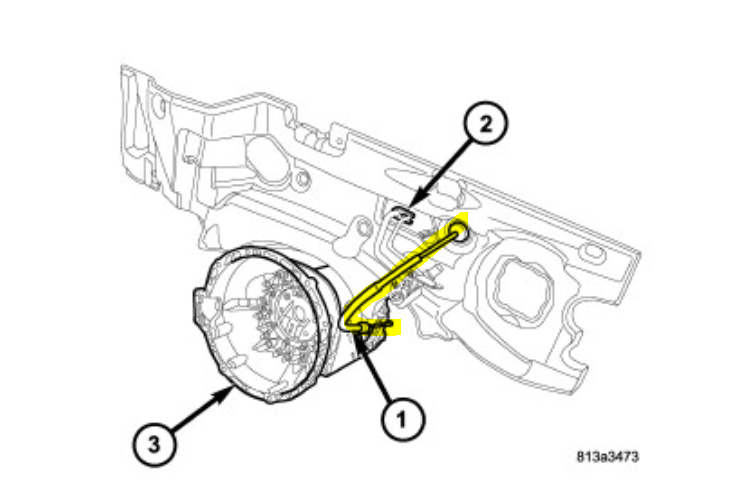 2
1
3
813a3473