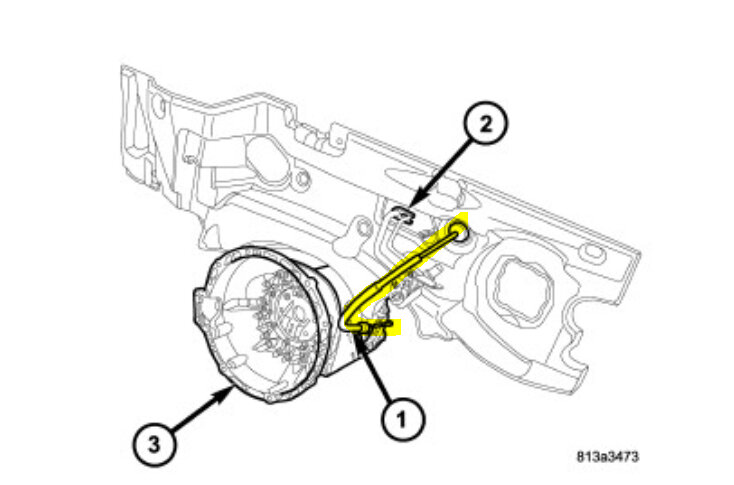 2
1
3
813a3473