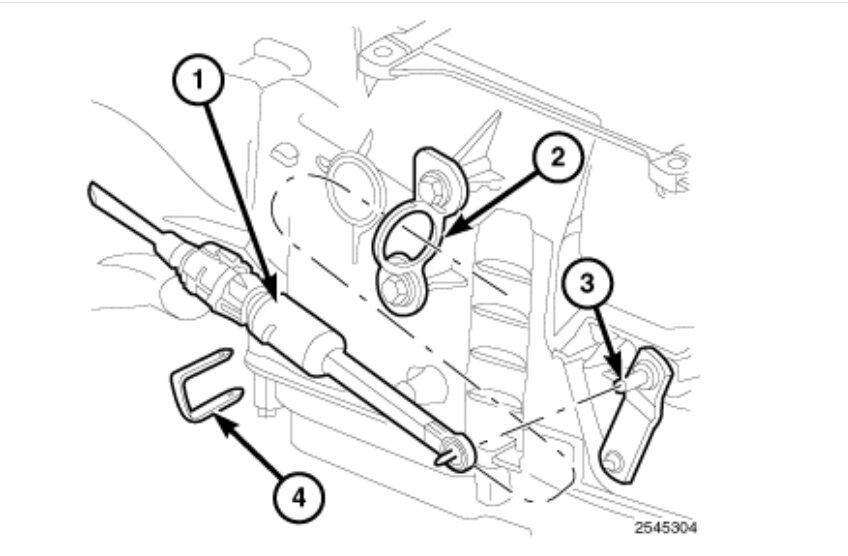 1
2
3
4
2545304