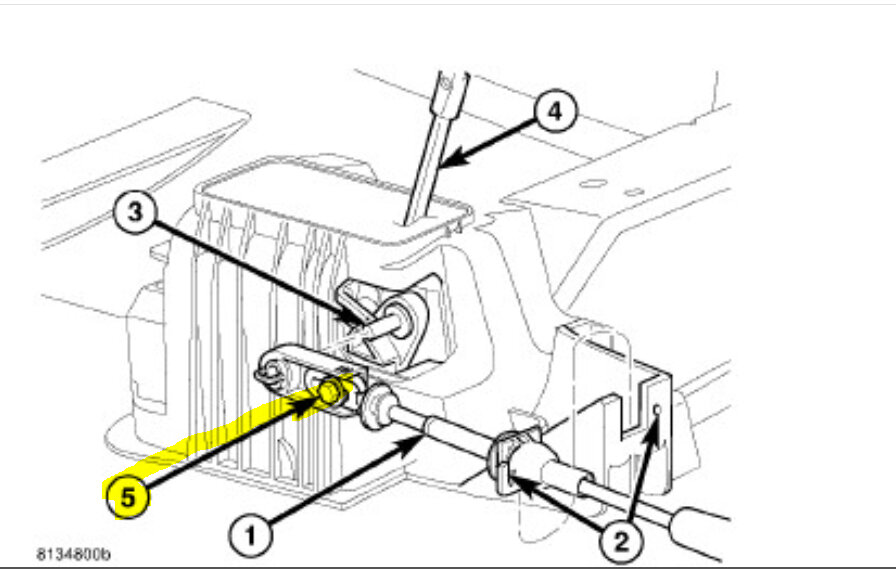 4
3
5
1
2
8134800b