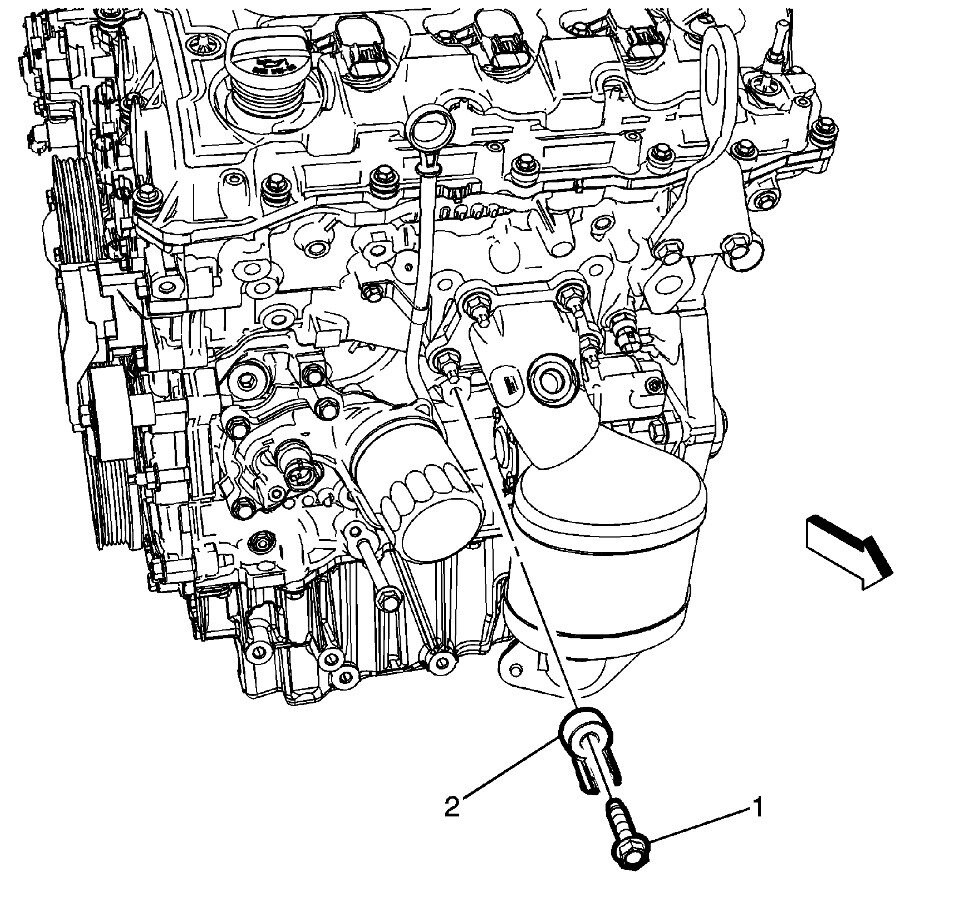 2
1