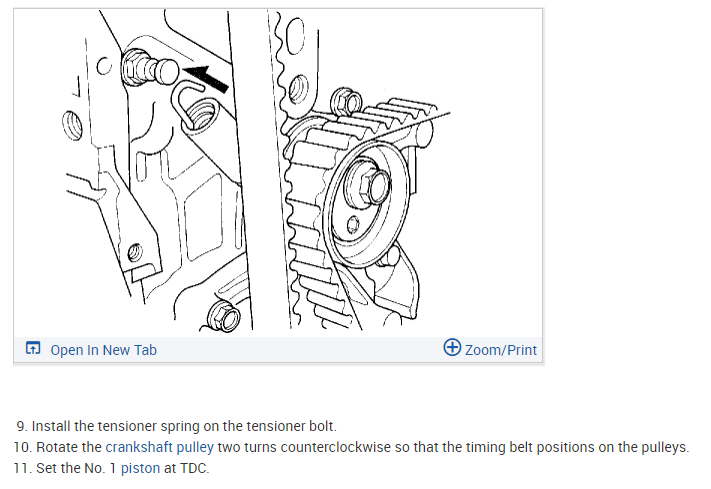 Open In New Tab
Zoom/Print

9. Install the tensioner spring on the tensioner bolt.
10. Rotate the crankshaft pulley two turns counterclockwise so that the timing belt positions on the pulleys.
11. Set the No. 1 piston at TDC.