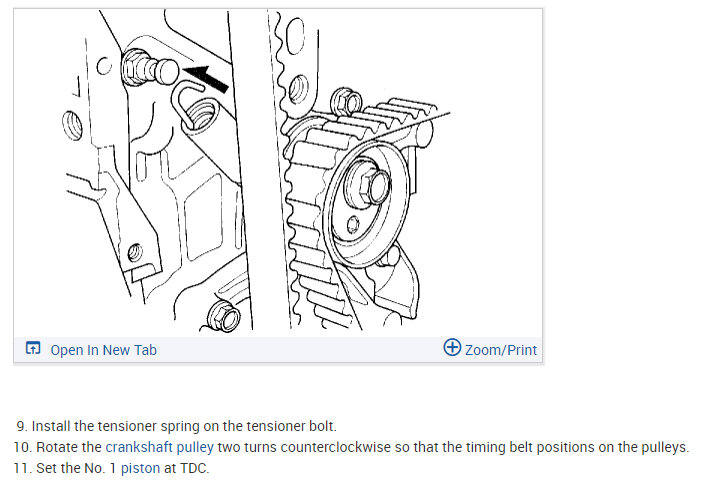 Open In New Tab

Zoom/Print

9. Install the tensioner spring on the tensioner bolt.
10. Rotate the crankshaft pulley two turns counterclockwise so that the timing belt positions on the pulleys.
11. Set the No. 1 piston at TDC.