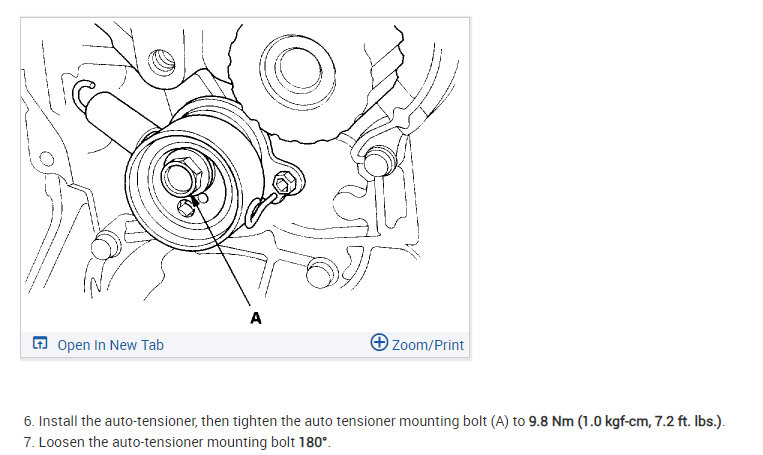 A

Open In New Tab

Zoom/Print

6. Install the auto-tensioner, then tighten the auto tensioner mounting bolt (A) to 9.8 Nm (1.0 kgf-cm, 7.2 ft. lbs.).
7. Loosen the auto-tensioner mounting bolt 180°.