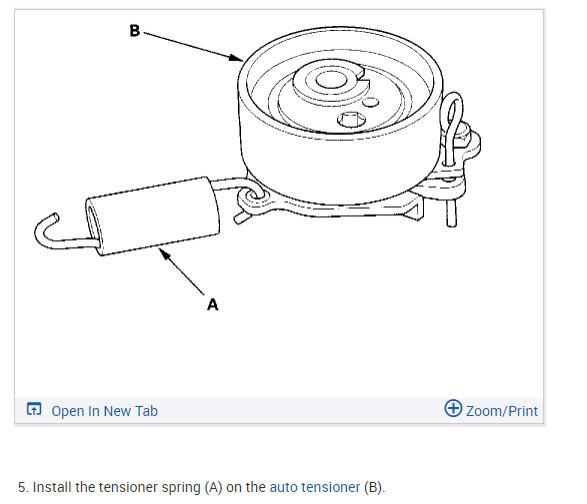 B

A

Open In New Tab

Zoom/Print

5. Install the tensioner spring (A) on the auto tensioner (B).