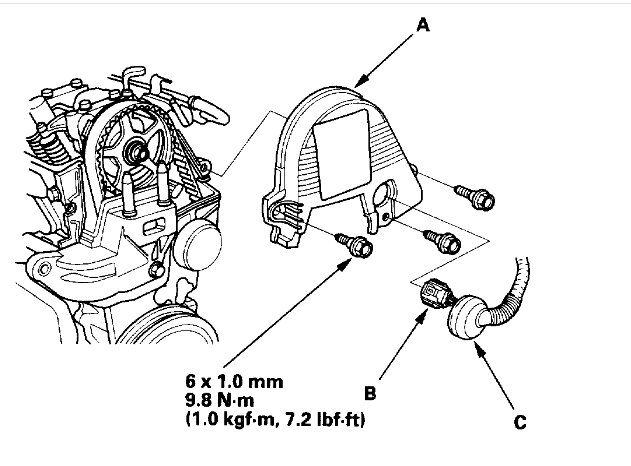 A

6 x 1.0 mm
9.8 N·m
(1.0 kgf·m, 7.2 lbf·ft)

B

C