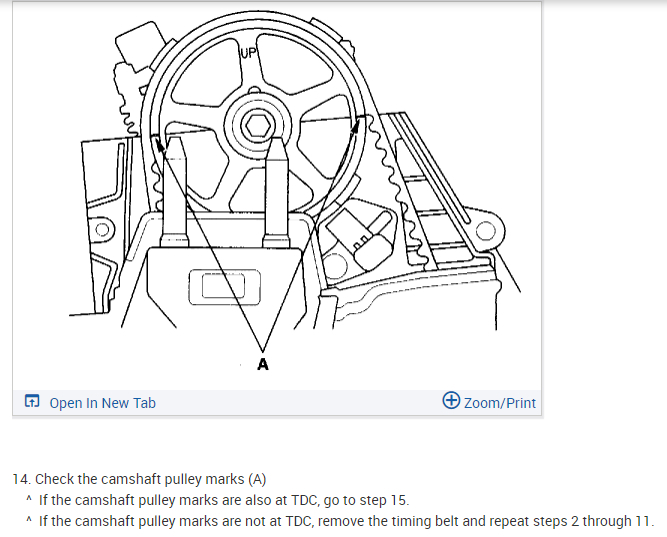 UP

A

Open In New Tab

Zoom/Print

14. Check the camshaft pulley marks (A)

^ If the camshaft pulley marks are also at TDC, go to step 15.

^ If the camshaft pulley marks are not at TDC, remove the timing belt and repeat steps 2 through 11.