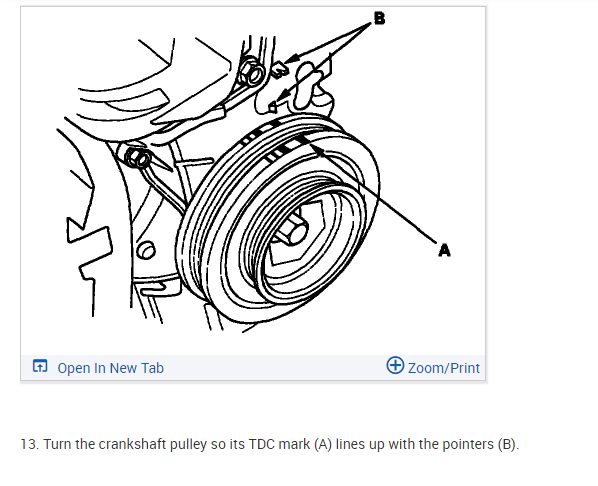 B

A

Open In New Tab

Zoom/Print

13. Turn the crankshaft pulley so its TDC mark (A) lines up with the pointers (B).