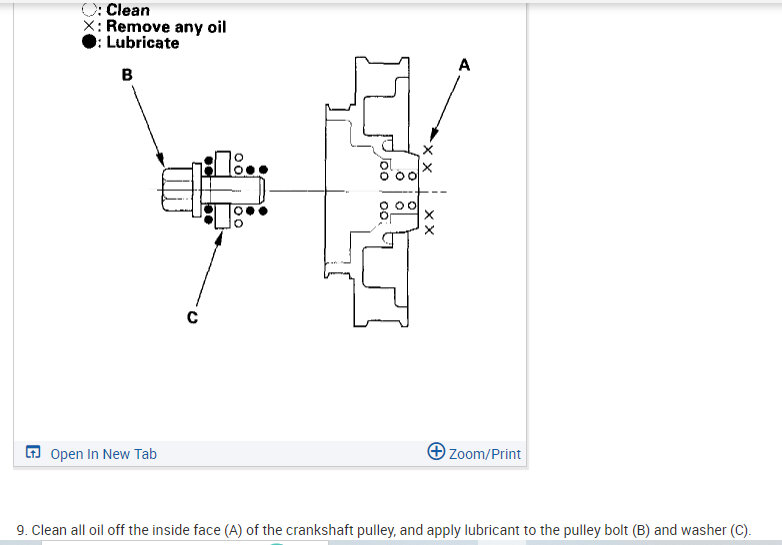 ○: Clean
×: Remove any oil
●: Lubricate

B

A

C

Open In New Tab

Zoom/Print

9. Clean all oil off the inside face (A) of the crankshaft pulley, and apply lubricant to the pulley bolt (B) and washer (C).