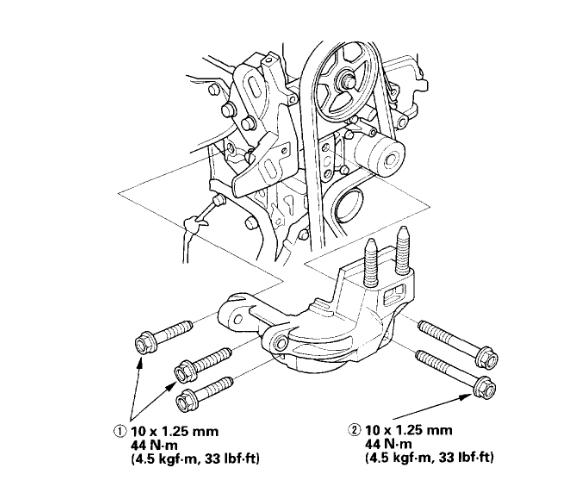 ① 10 x 1.25 mm
44 N·m
(4.5 kgf·m, 33 lbf·ft)

② 10 x 1.25 mm
44 N·m
(4.5 kgf·m, 33 lbf·ft)