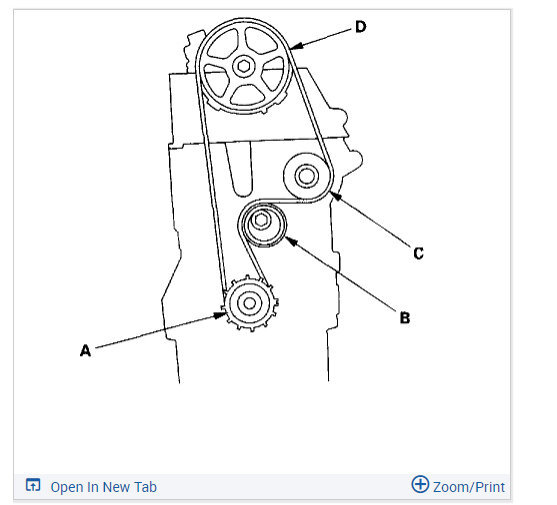 D

C

B

A

Open In New Tab

Zoom/Print