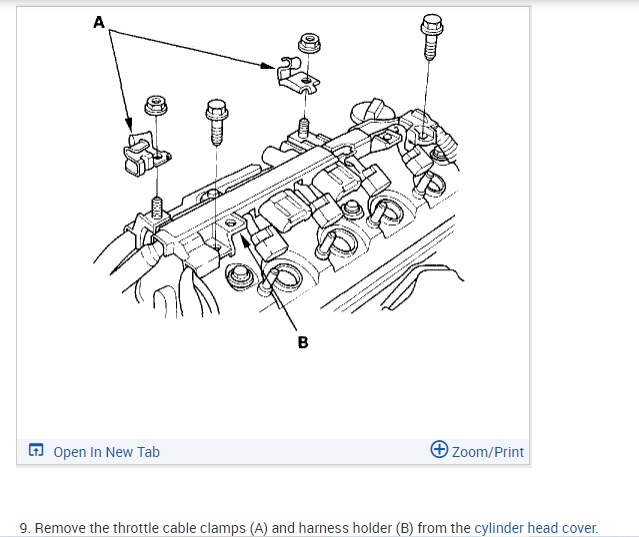 A

B

Open In New Tab

Zoom/Print

9. Remove the throttle cable clamps (A) and harness holder (B) from the cylinder head cover.