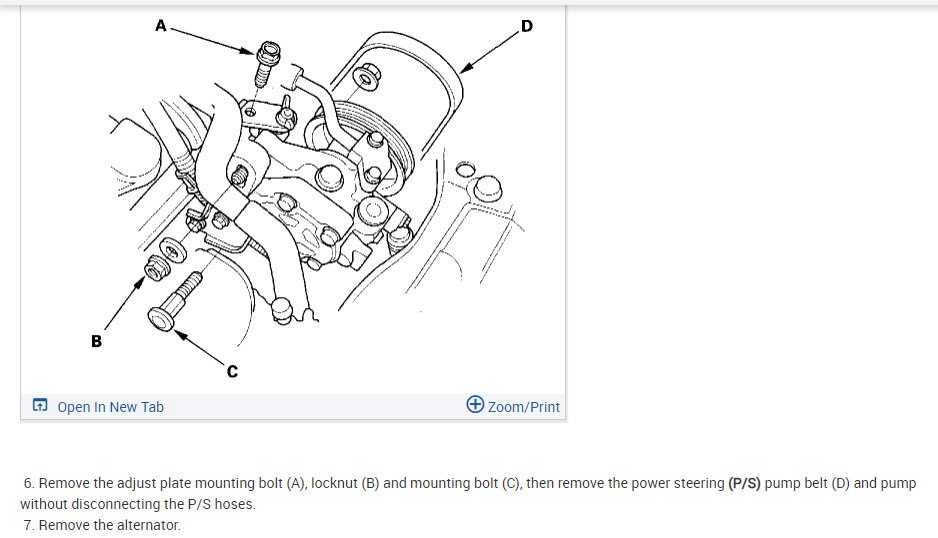 A

D

B

C

Open In New Tab

Zoom/Print

6. Remove the adjust plate mounting bolt (A), locknut (B) and mounting bolt (C), then remove the power steering (P/S) pump belt (D) and pump without disconnecting the P/S hoses.

7. Remove the alternator.