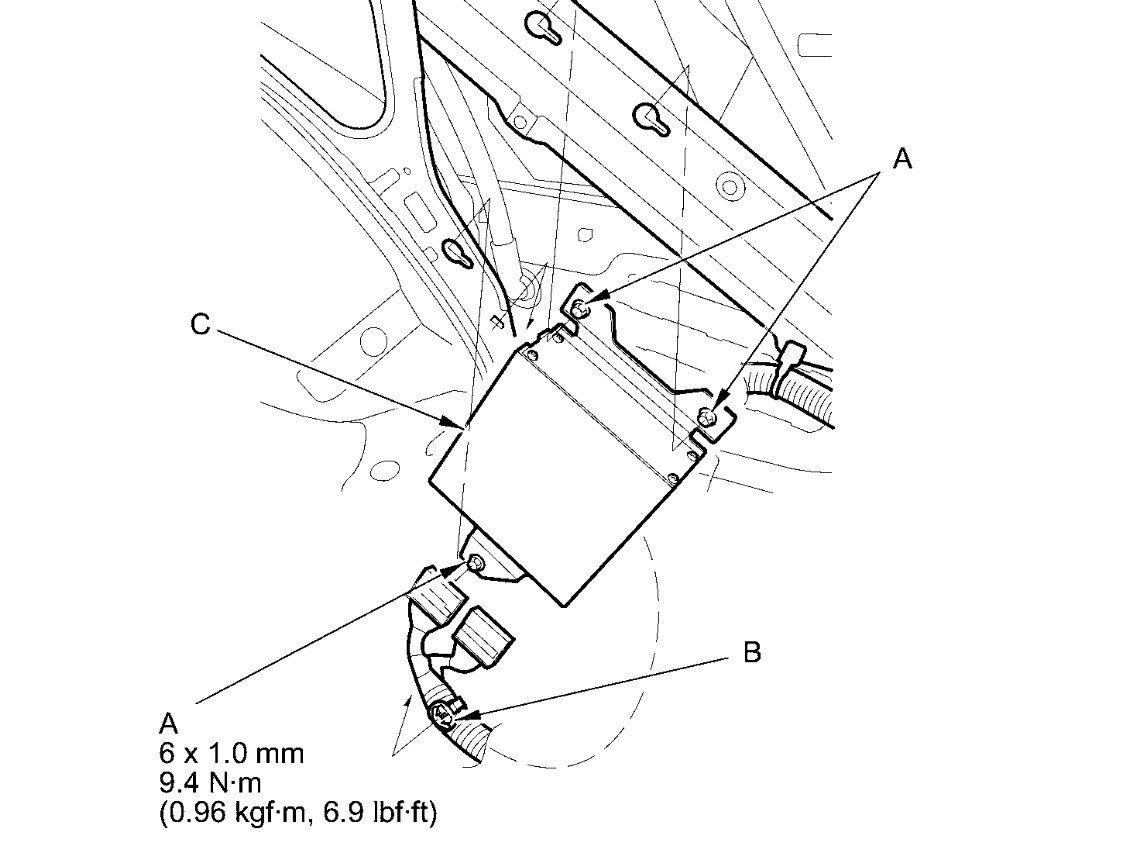 A

C

B

A
6 x 1.0 mm
9.4 N·m
(0.96 kgf·m, 6.9 lbf·ft)