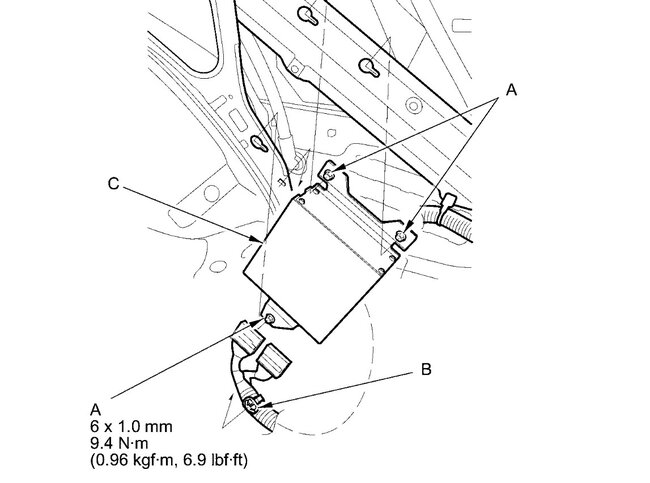 A

C

B

A
6 x 1.0 mm
9.4 N·m
(0.96 kgf·m, 6.9 lbf·ft)