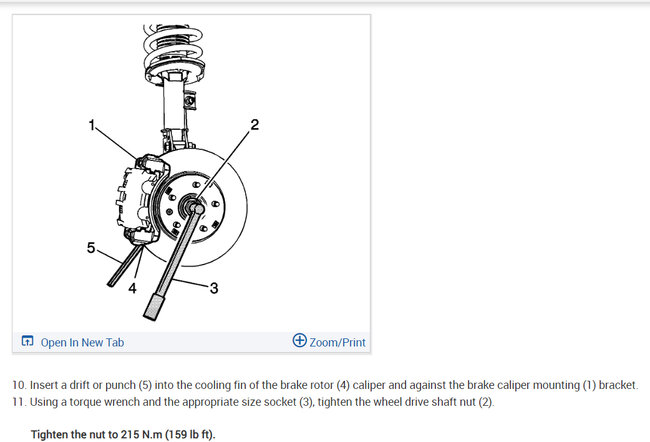 1
2
5
4
3

Open In New Tab
Zoom/Print

10. Insert a drift or punch (5) into the cooling fin of the brake rotor (4) caliper and against the brake caliper mounting (1) bracket.
11. Using a torque wrench and the appropriate size socket (3), tighten the wheel drive shaft nut (2).

Tighten the nut to 215 N.m (159 lb ft).